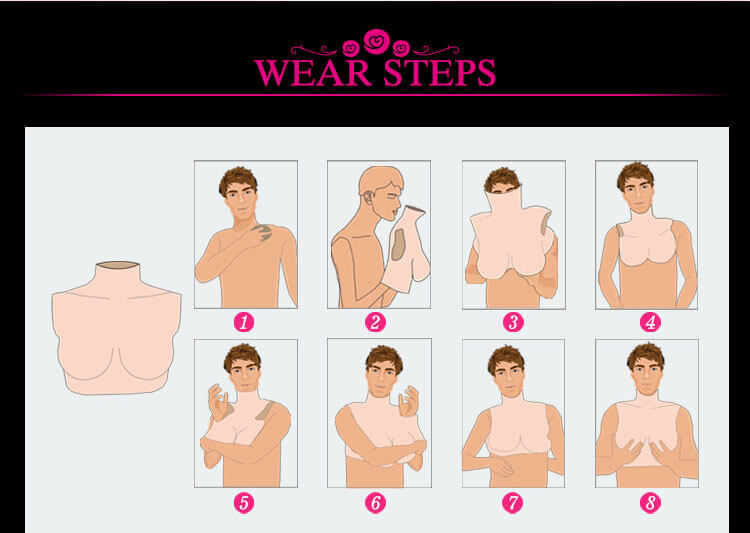 WEAR STEPS

1

2

3

4

5

6

7

8