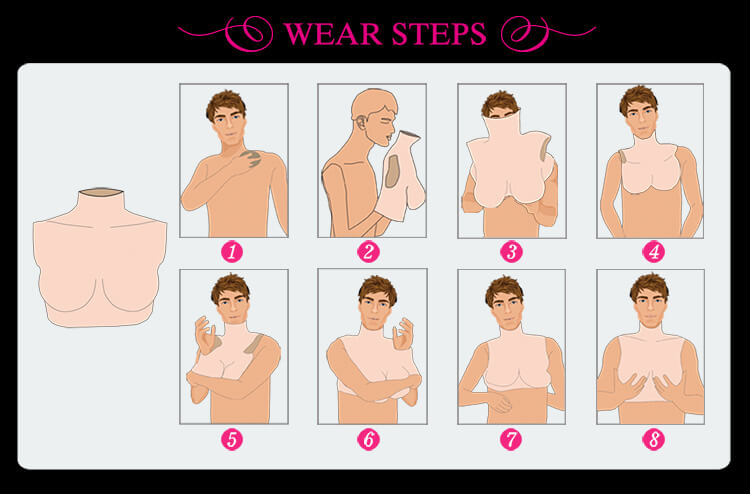 WEAR STEPS

1

2

3

4

5

6

7

8