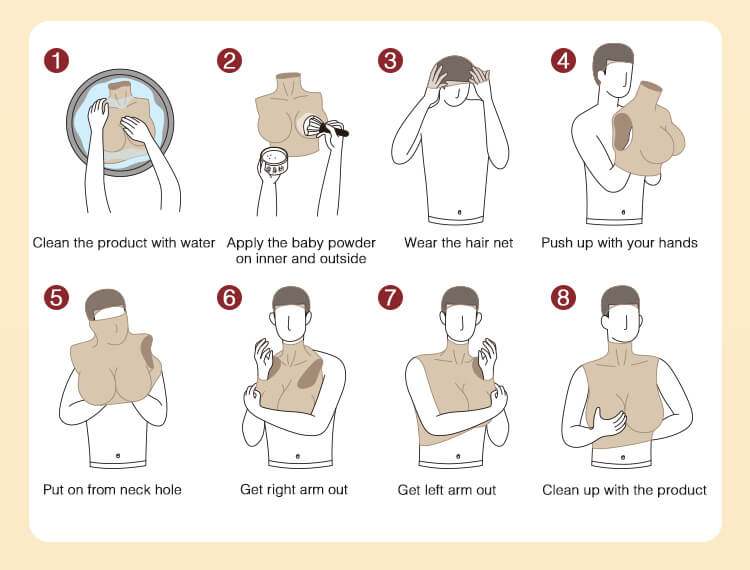 1
Clean the product with water

2
Apply the baby powder on inner and outside

3
Wear the hair net

4
Push up with your hands

5
Put on from neck hole

6
Get right arm out

7
Get left arm out

8
Clean up with the product