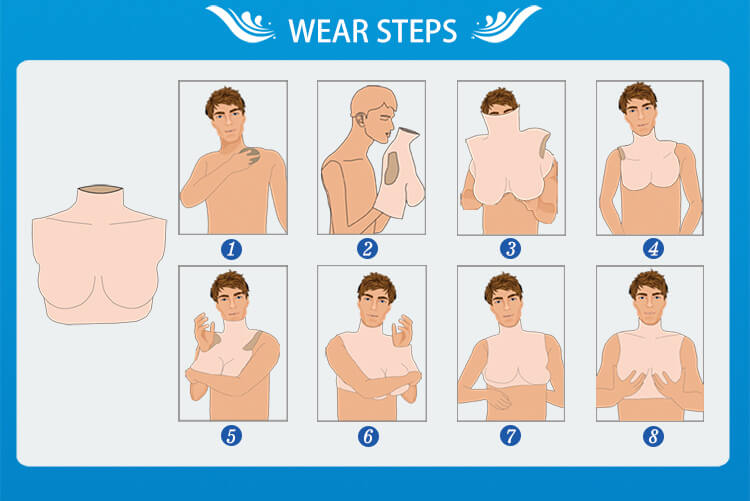 WEAR STEPS

1

2

3

4

5

6

7

8