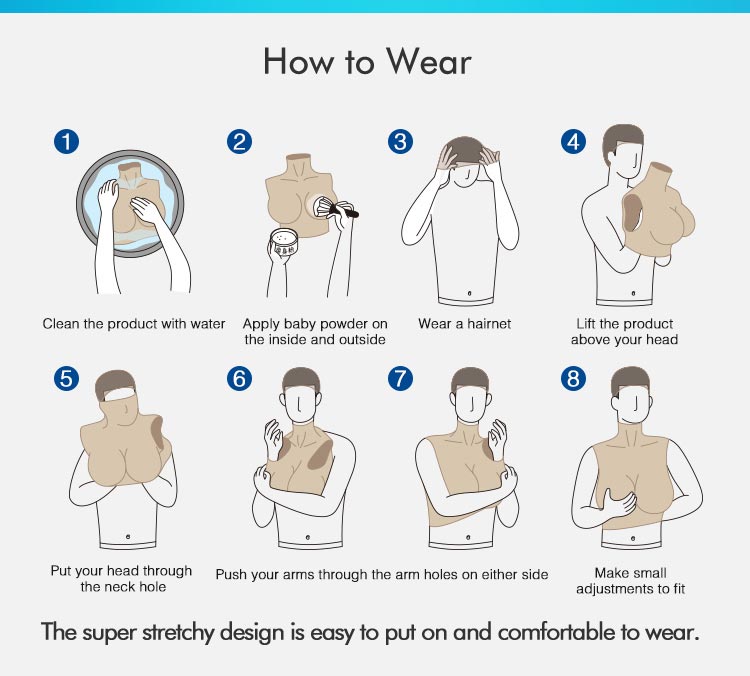 How to Wear

1
Clean the product with water

2
Apply baby powder on the inside and outside

3
Wear a hairnet

4
Lift the product above your head

5
Put your head through the neck hole

6

7
Push your arms through the arm holes on either side

8
Make small adjustments to fit

The super stretchy design is easy to put on and comfortable to wear.