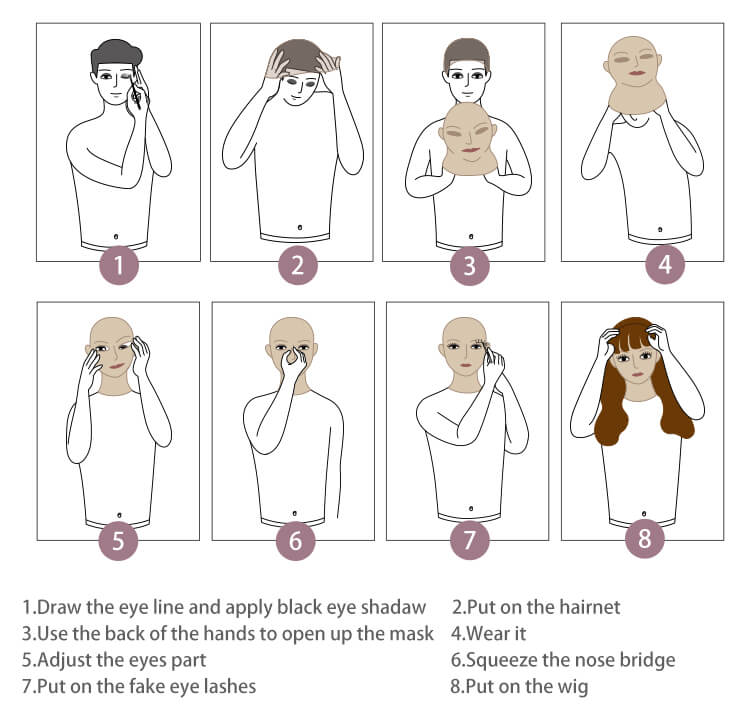 1 2 3 4

5 6 7 8

1.Draw the eye line and apply black eye shadaw
2.Put on the hairnet
3.Use the back of the hands to open up the mask
4.Wear it
5.Adjust the eyes part
6.Squeeze the nose bridge
7.Put on the fake eye lashes
8.Put on the wig