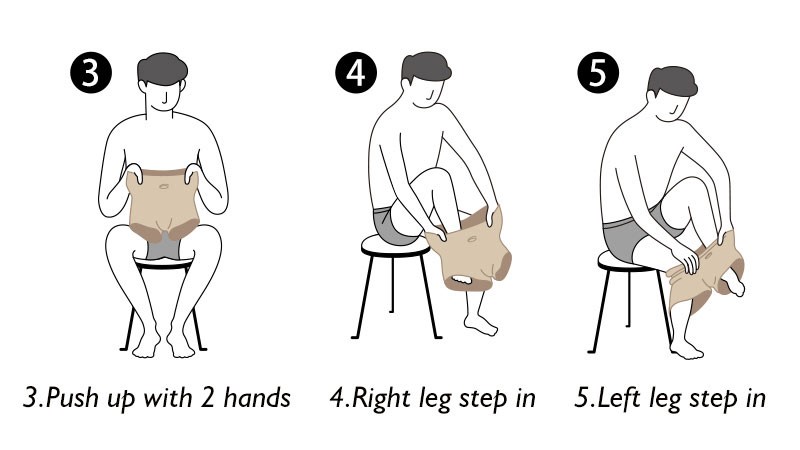 3

3.Push up with 2 hands

4

4.Right leg step in

5

5.Left leg step in