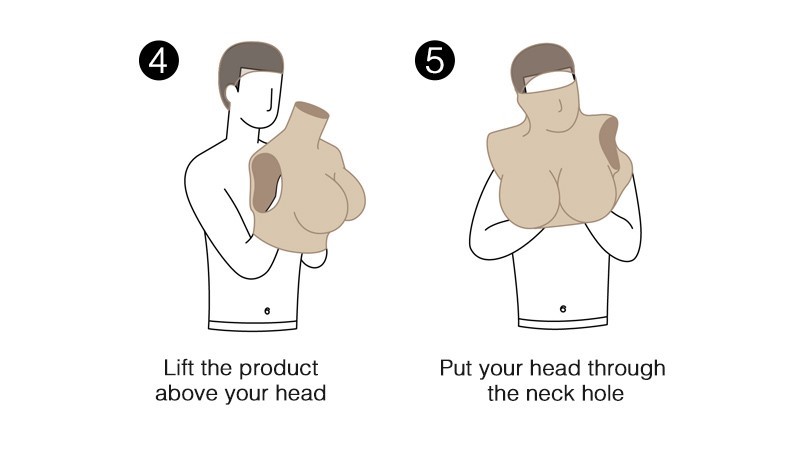 4

Lift the product above your head

5

Put your head through the neck hole