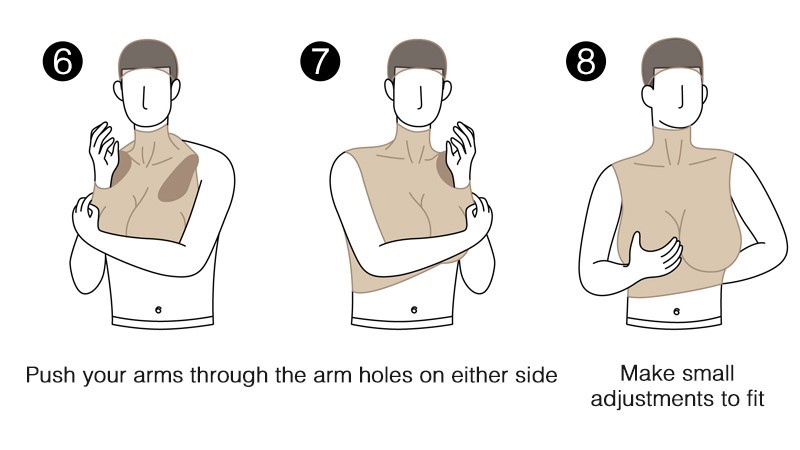 6

7

8

Push your arms through the arm holes on either side

Make small adjustments to fit