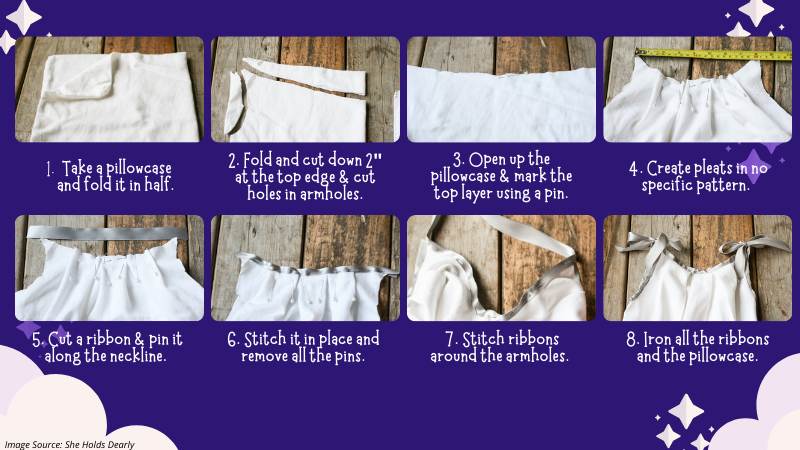 1. Take a pillowcase and fold it in half.

2. Fold and cut down 2" at the top edge & cut holes in armholes.

3. Open up the pillowcase & mark the top layer using a pin.

4. Create pleats in no specific pattern.

5. Cut a ribbon & pin it along the neckline.

6. Stitch it in place and remove all the pins.

7. Stitch ribbons around the armholes.

8. Iron all the ribbons and the pillowcase.

Image Source: She Holds Dearly