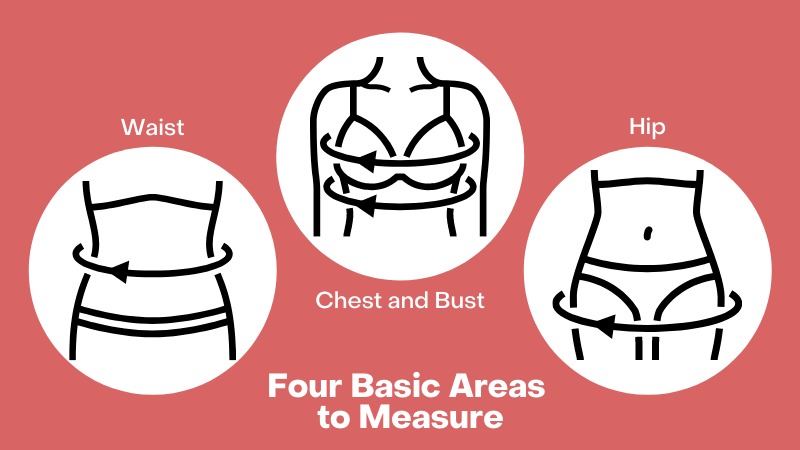 Waist

Chest and Bust

Hip

Four Basic Areas to Measure