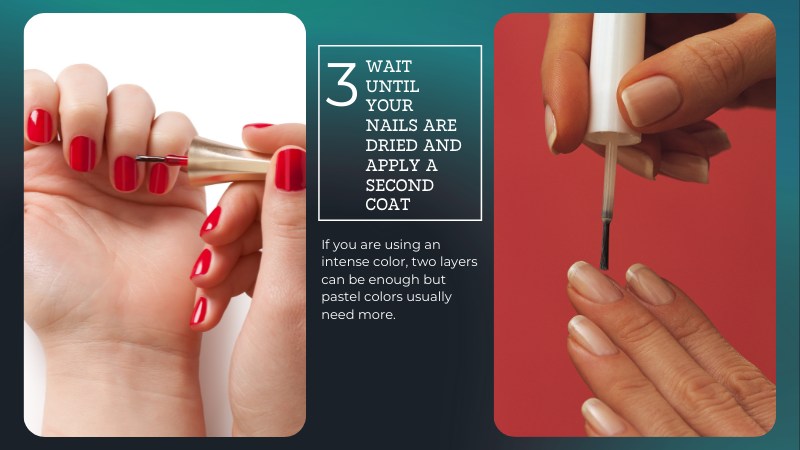 3 WAIT UNTIL YOUR NAILS ARE DRIED AND APPLY A SECOND COAT

If you are using an intense color, two layers can be enough but pastel colors usually need more.