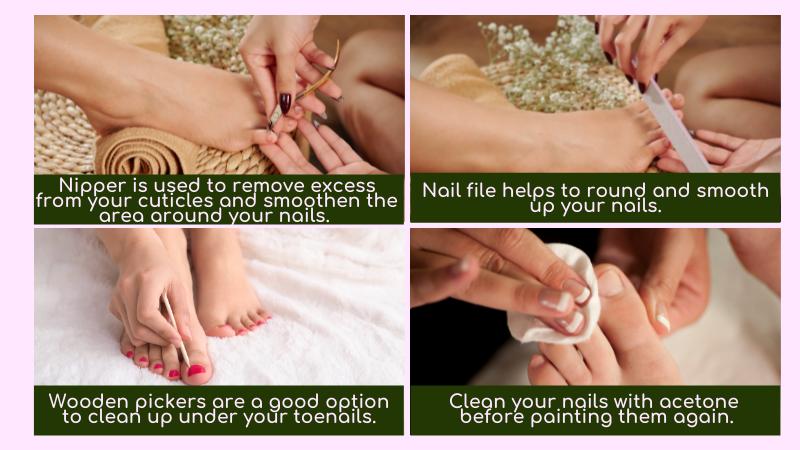 Nipper is used to remove excess from your cuticles and smoothen the area around your nails.

Nail file helps to round and smooth up your nails.

Wooden pickers are a good option to clean up under your toenails.

Clean your nails with acetone before painting them again.