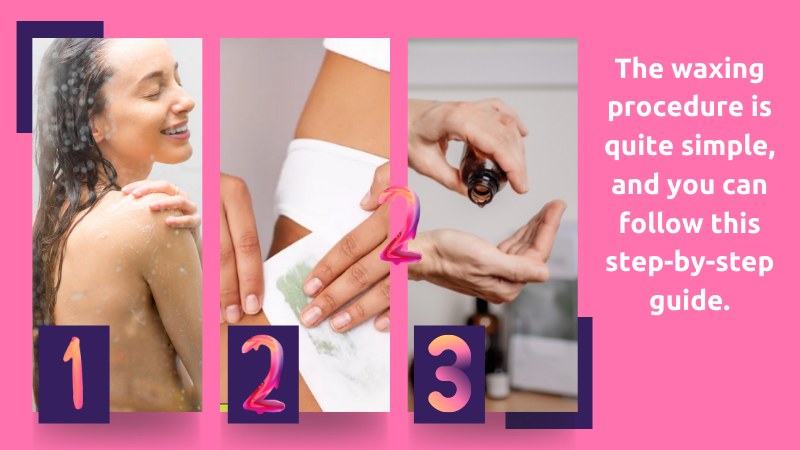 1

2

2

3

The waxing procedure is quite simple, and you can follow this step-by-step guide.