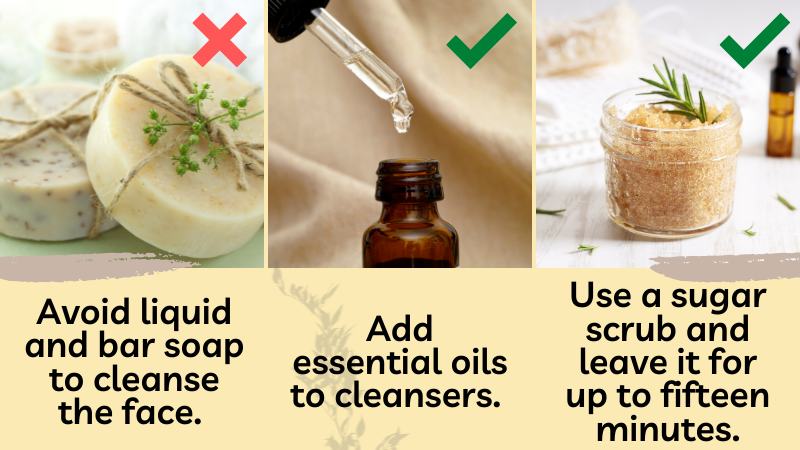 Avoid liquid and bar soap to cleanse the face.

Add essential oils to cleansers.

Use a sugar scrub and leave it for up to fifteen minutes.