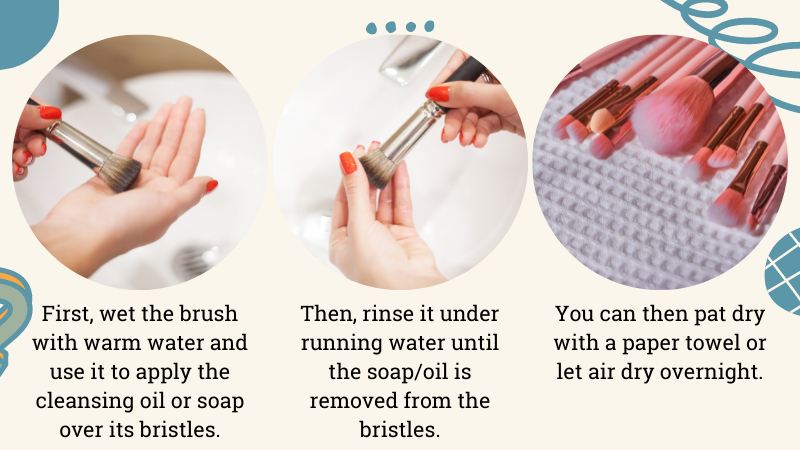 First, wet the brush with warm water and use it to apply the cleansing oil or soap over its bristles.

Then, rinse it under running water until the soap/oil is removed from the bristles.

You can then pat dry with a paper towel or let air dry overnight.