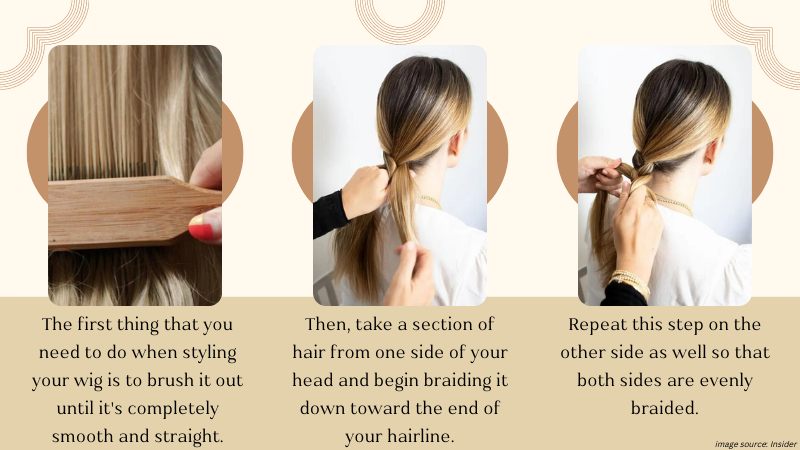 The first thing that you need to do when styling your wig is to brush it out until it's completely smooth and straight.

Then, take a section of hair from one side of your head and begin braiding it down toward the end of your hairline.

Repeat this step on the other side as well so that both sides are evenly braided.

image source: Insider