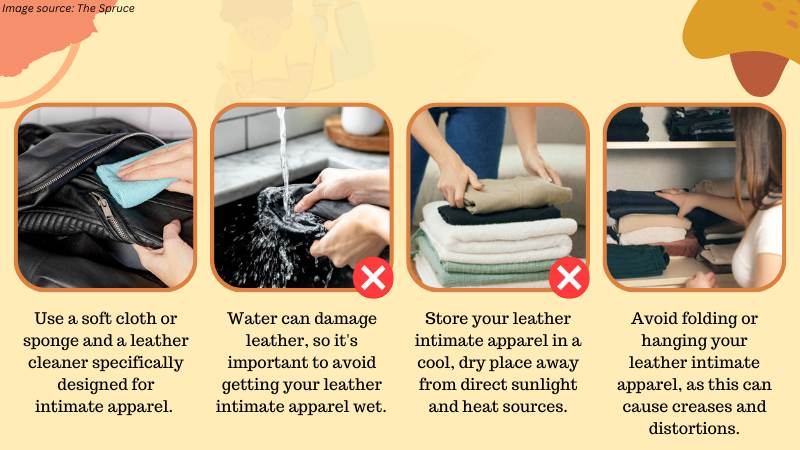 Image source: The Spruce

Use a soft cloth or sponge and a leather cleaner specifically designed for intimate apparel.

Water can damage leather, so it's important to avoid getting your leather intimate apparel wet.

Store your leather intimate apparel in a cool, dry place away from direct sunlight and heat sources.

Avoid folding or hanging your leather intimate apparel, as this can cause creases and distortions.