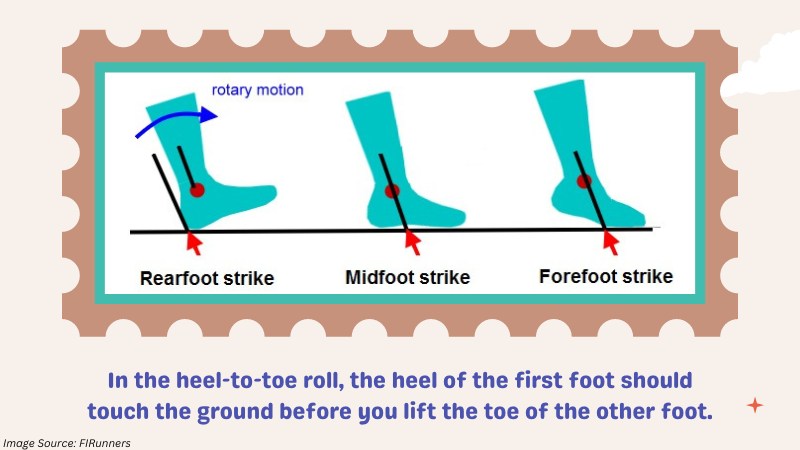 rotary motion

Rearfoot strike

Midfoot strike

Forefoot strike

In the heel-to-toe roll, the heel of the first foot should touch the ground before you lift the toe of the other foot.

Image Source: FIRunners