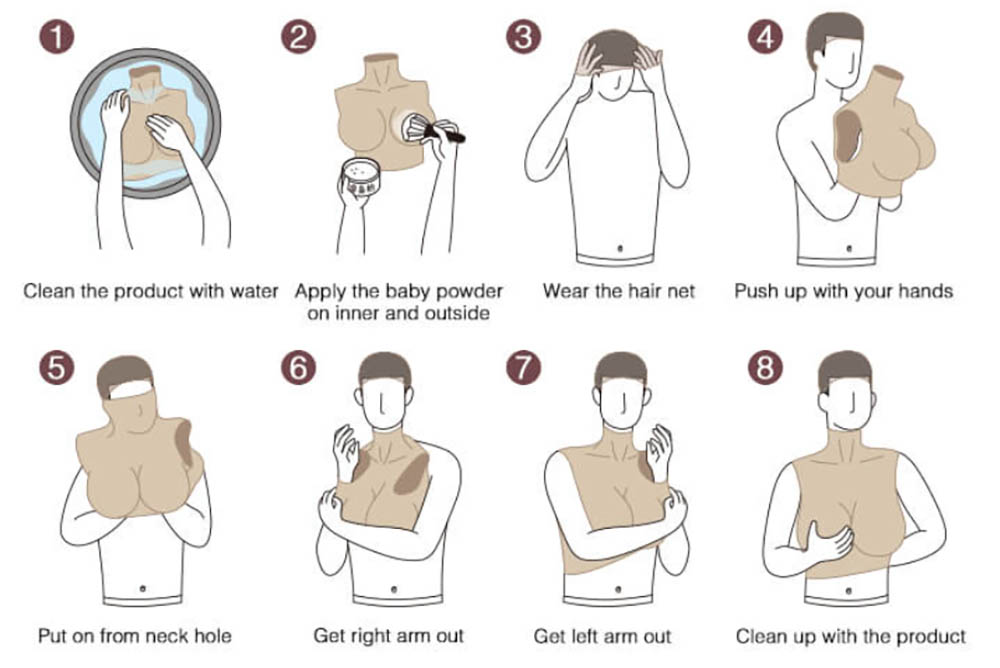 1
Clean the product with water

2
Apply the baby powder on inner and outside

3
Wear the hair net

4
Push up with your hands

5
Put on from neck hole

6
Get right arm out

7
Get left arm out

8
Clean up with the product