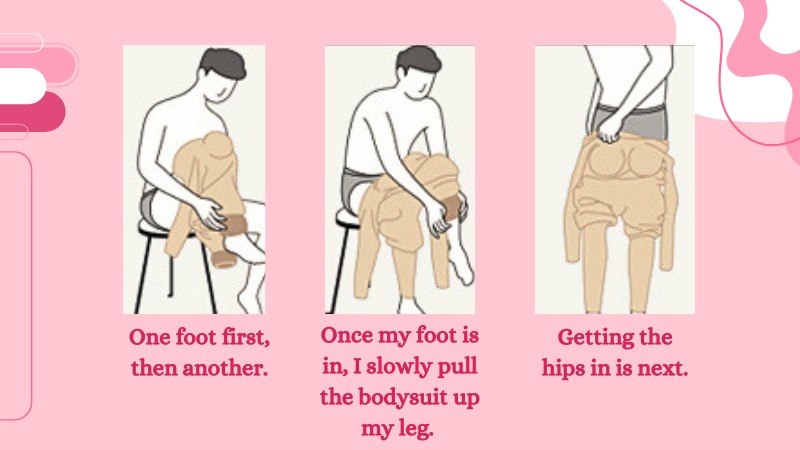 One foot first, then another.

Once my foot is in, I slowly pull the bodysuit up my leg.

Getting the hips in is next.