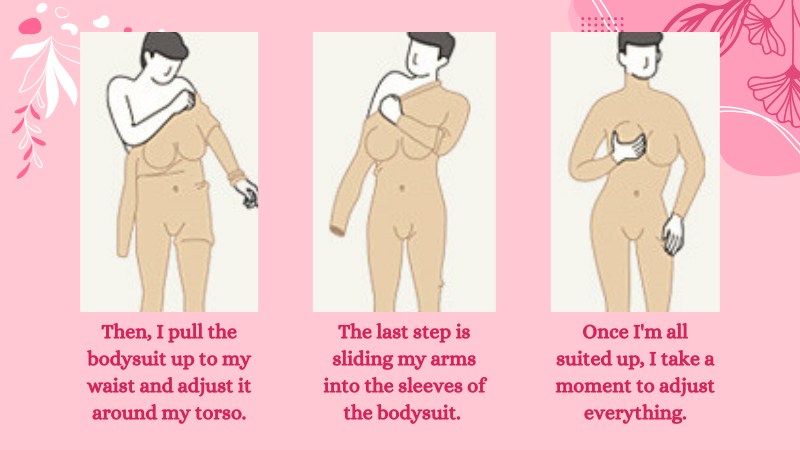 Then, I pull the bodysuit up to my waist and adjust it around my torso.

The last step is sliding my arms into the sleeves of the bodysuit.

Once I'm all suited up, I take a moment to adjust everything.