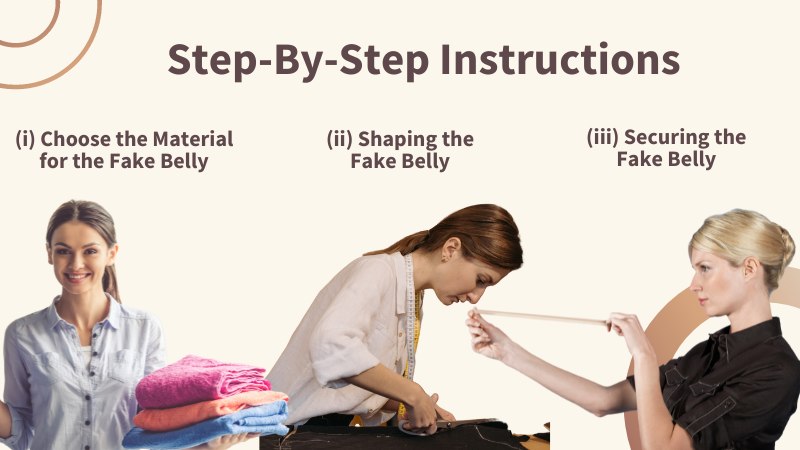 Step-By-Step Instructions

(i) Choose the Material for the Fake Belly

(ii) Shaping the Fake Belly

(iii) Securing the Fake Belly