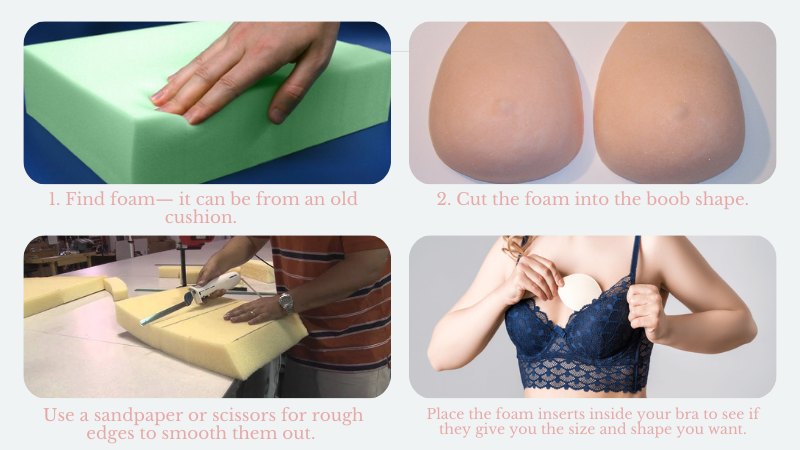 1. Find foam— it can be from an old cushion.

2. Cut the foam into the boob shape.

Use a sandpaper or scissors for rough edges to smooth them out.

Place the foam inserts inside your bra to see if they give you the size and shape you want.