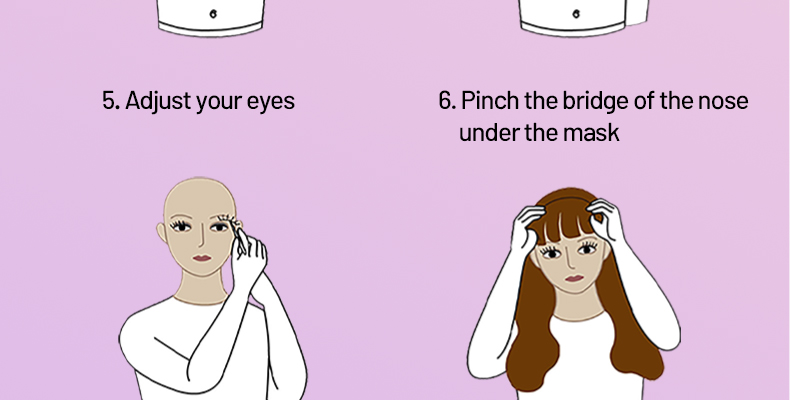 5. Adjust your eyes

6. Pinch the bridge of the nose under the mask