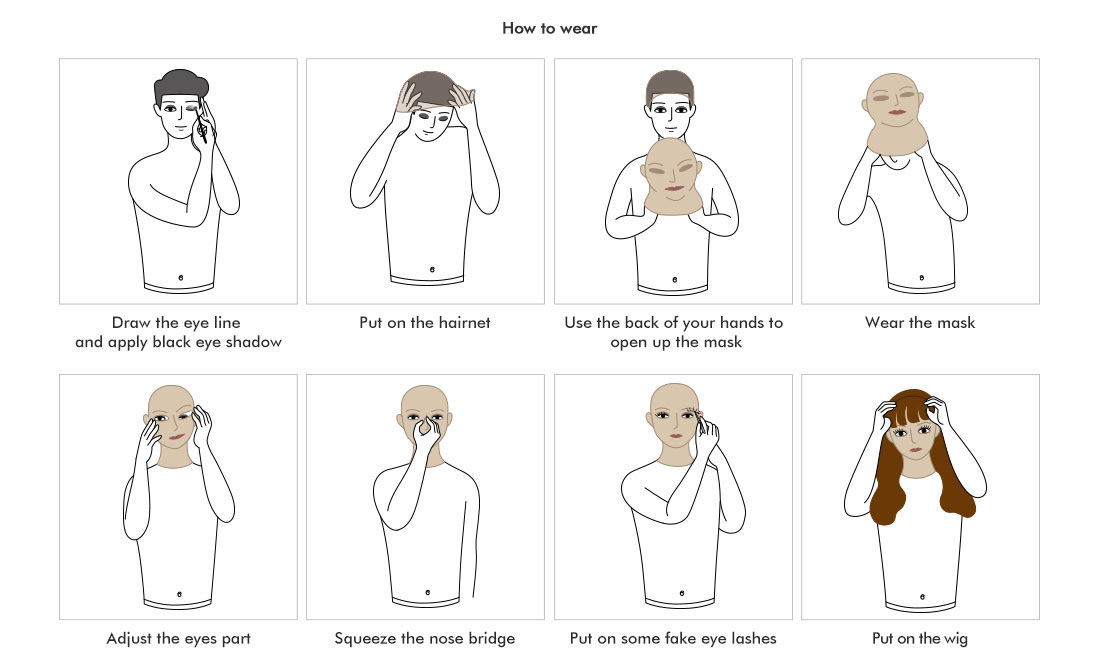 How to wear

Draw the eye line and apply black eye shadow

Put on the hairnet

Use the back of your hands to open up the mask

Wear the mask

Adjust the eyes part

Squeeze the nose bridge

Put on some fake eye lashes

Put on the wig