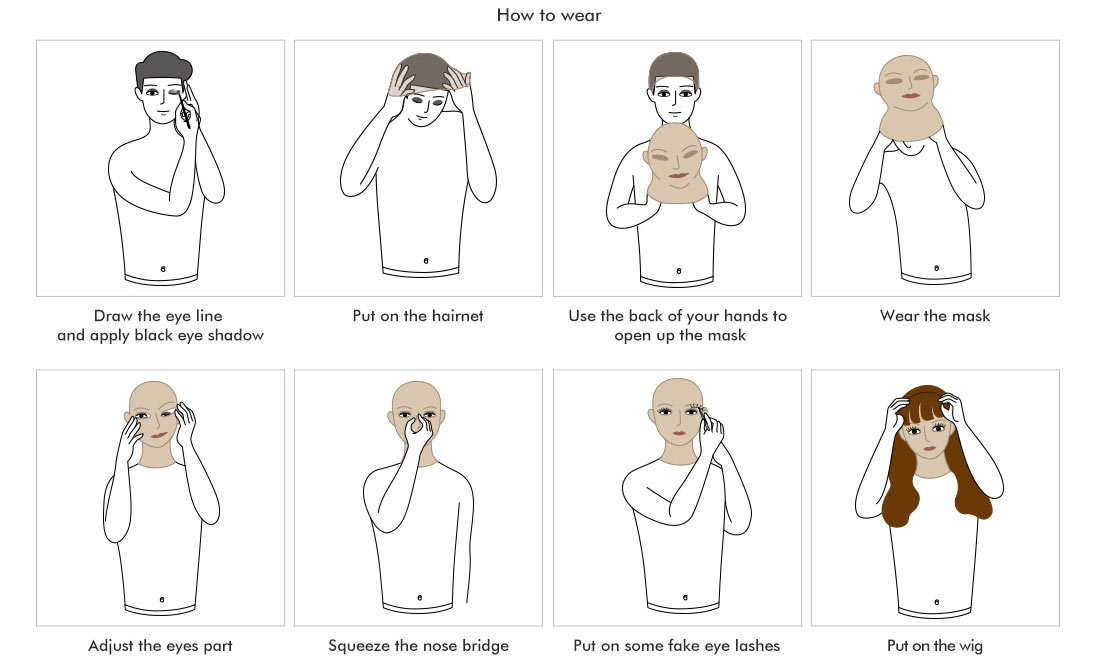 How to wear

Draw the eye line and apply black eye shadow

Put on the hairnet

Use the back of your hands to open up the mask

Wear the mask

Adjust the eyes part

Squeeze the nose bridge

Put on some fake eye lashes

Put on the wig