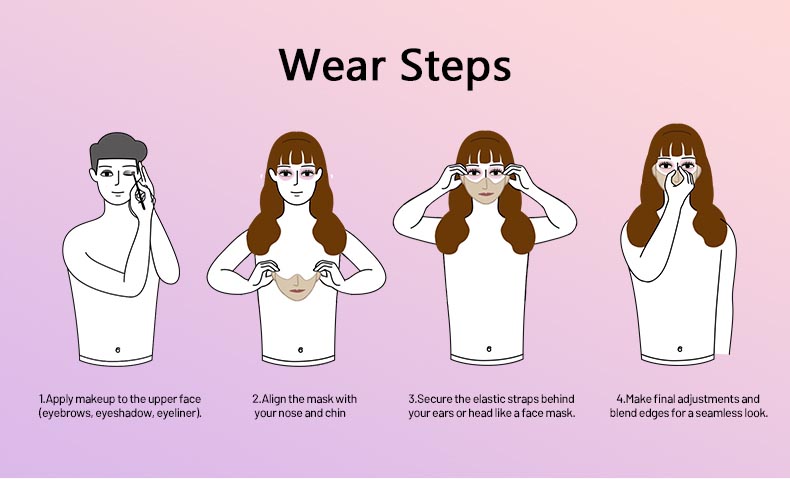 Wear Steps

1.Apply makeup to the upper face (eyebrows, eyeshadow, eyeliner).

2.Align the mask with your nose and chin

3.Secure the elastic straps behind your ears or head like a face mask.

4.Make final adjustments and blend edges for a seamless look.