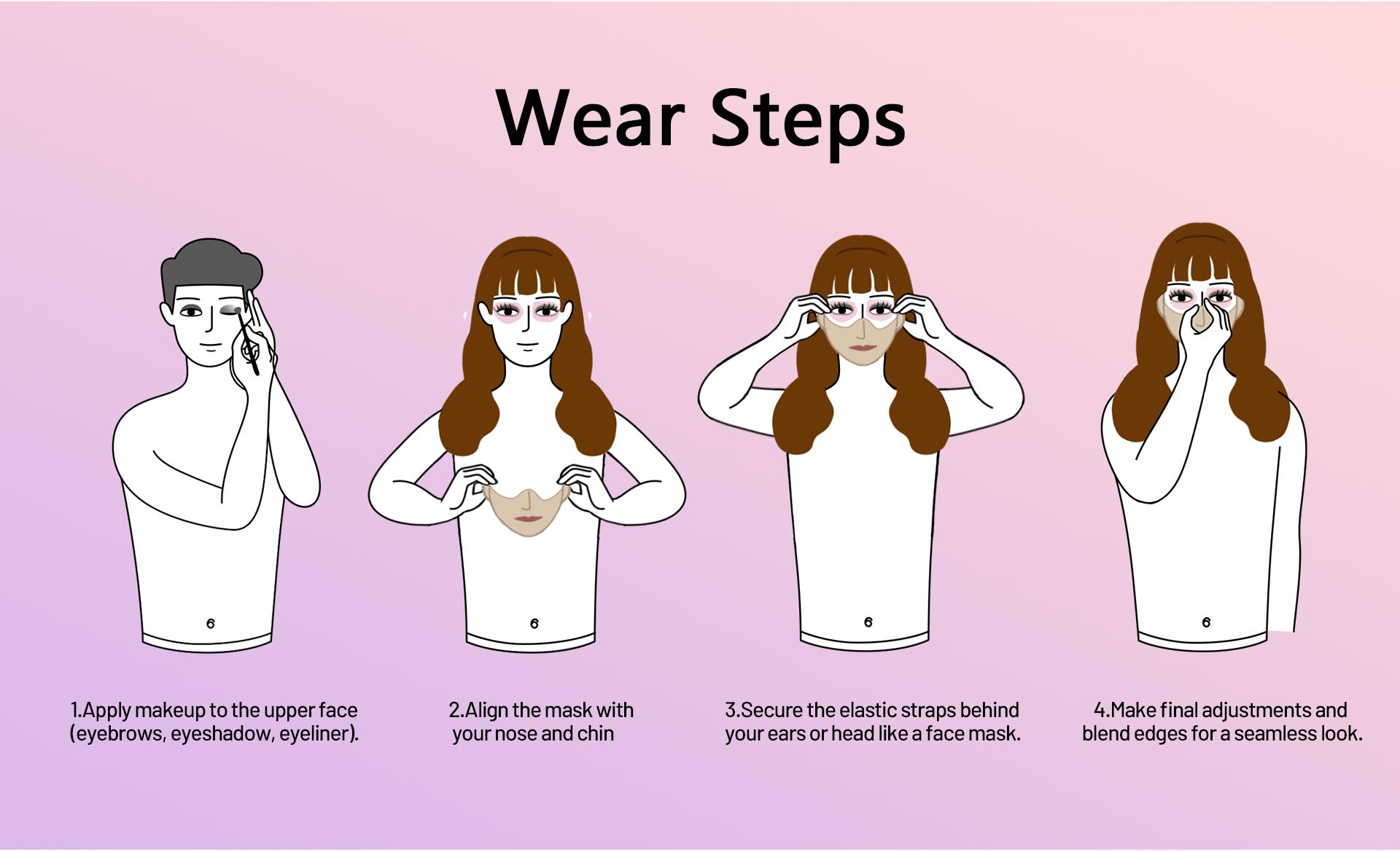 Wear Steps

1.Apply makeup to the upper face (eyebrows, eyeshadow, eyeliner).

2.Align the mask with your nose and chin

3.Secure the elastic straps behind your ears or head like a face mask.

4.Make final adjustments and blend edges for a seamless look.