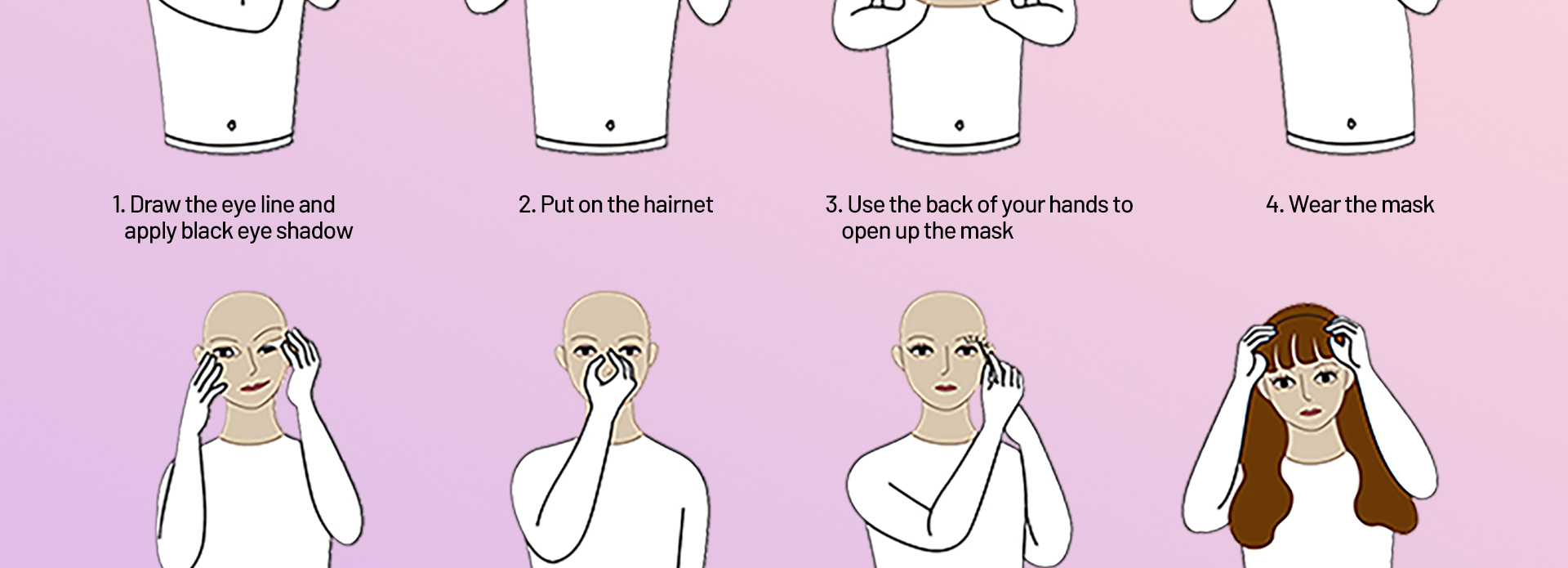 1. Draw the eye line and apply black eye shadow

2. Put on the hairnet

3. Use the back of your hands to open up the mask

4. Wear the mask