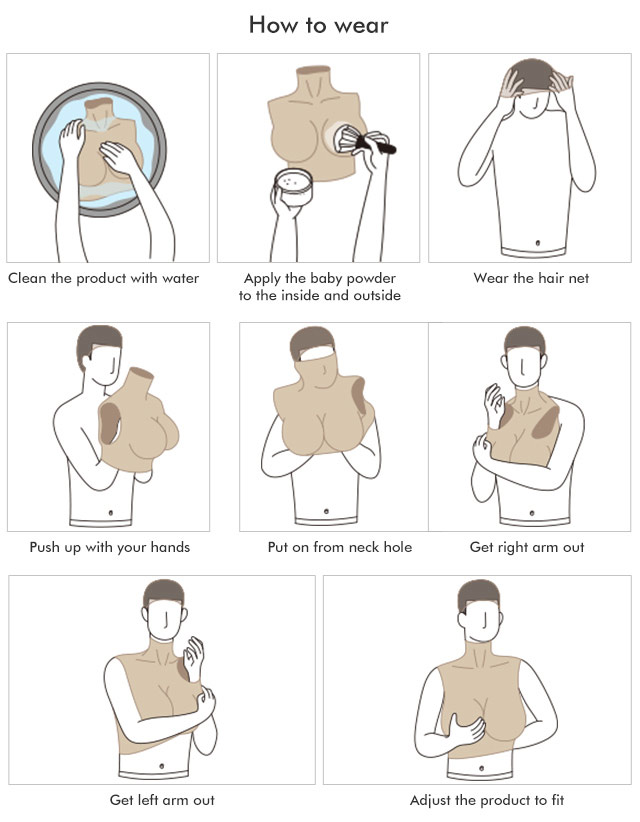 How to wear

Clean the product with water

Apply the baby powder to the inside and outside

Wear the hair net

Push up with your hands

Put on from neck hole

Get right arm out

Get left arm out

Adjust the product to fit