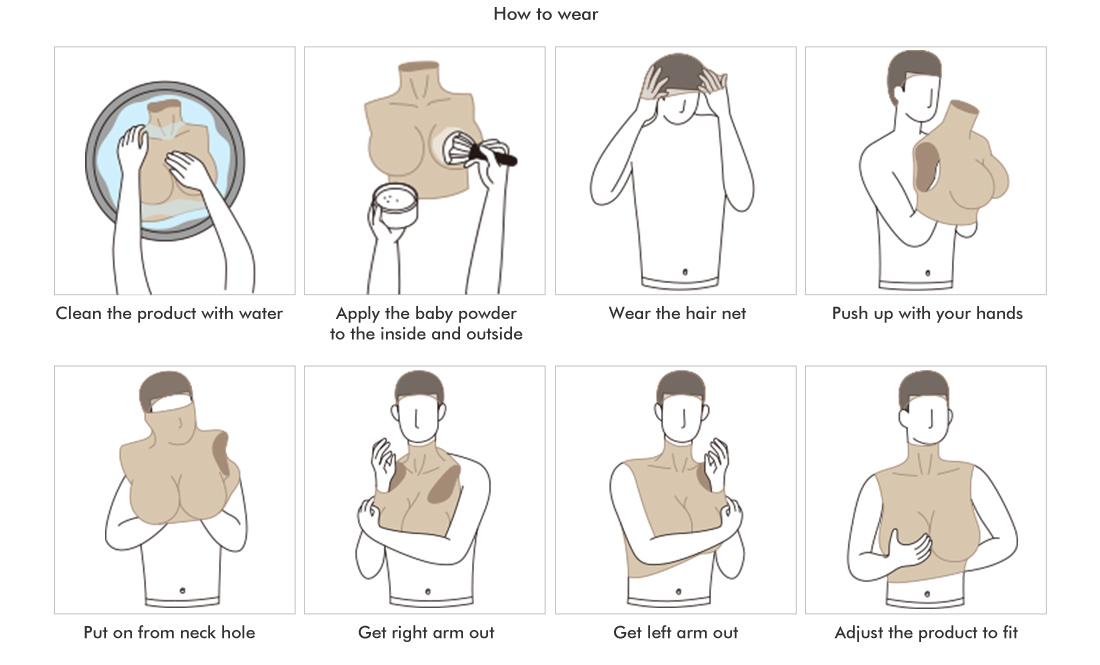 How to wear

Clean the product with water

Apply the baby powder to the inside and outside

Wear the hair net

Push up with your hands

Put on from neck hole

Get right arm out

Get left arm out

Adjust the product to fit