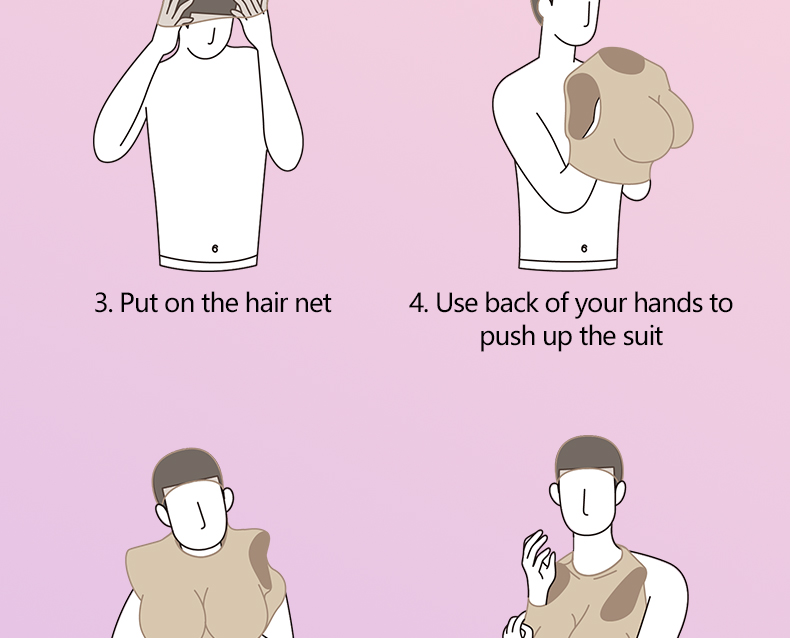 3. Put on the hair net

4. Use back of your hands to push up the suit