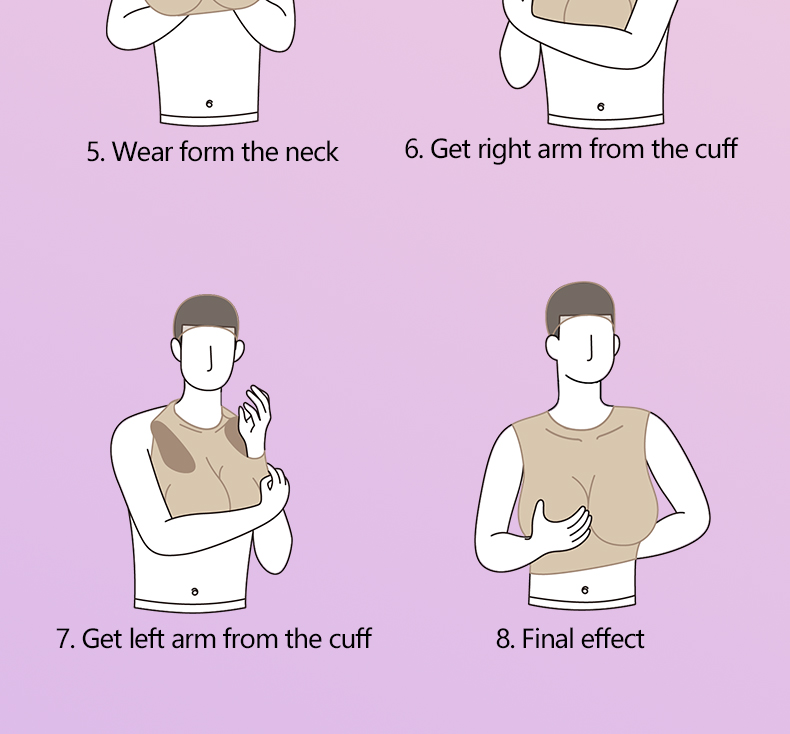 5. Wear form the neck

6. Get right arm from the cuff

7. Get left arm from the cuff

8. Final effect