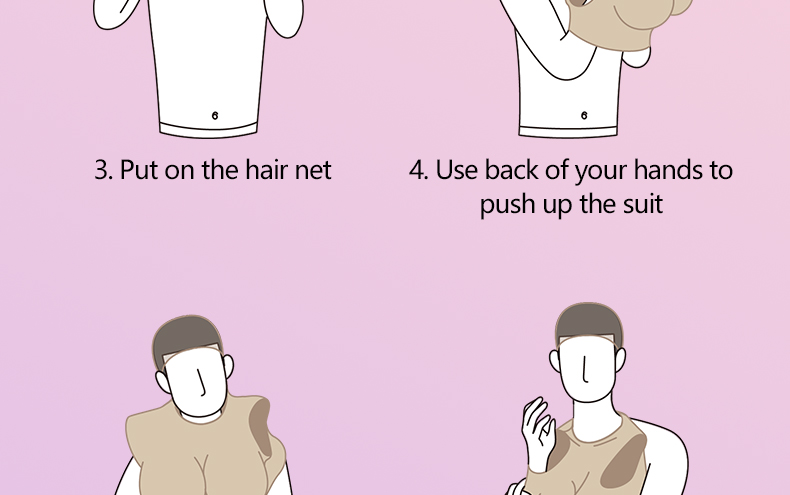 3. Put on the hair net

4. Use back of your hands to push up the suit