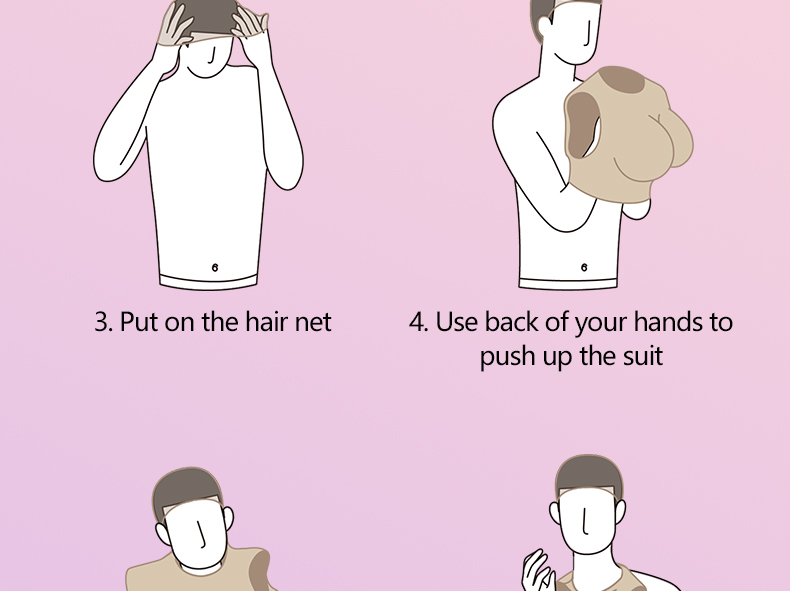 3. Put on the hair net

4. Use back of your hands to push up the suit