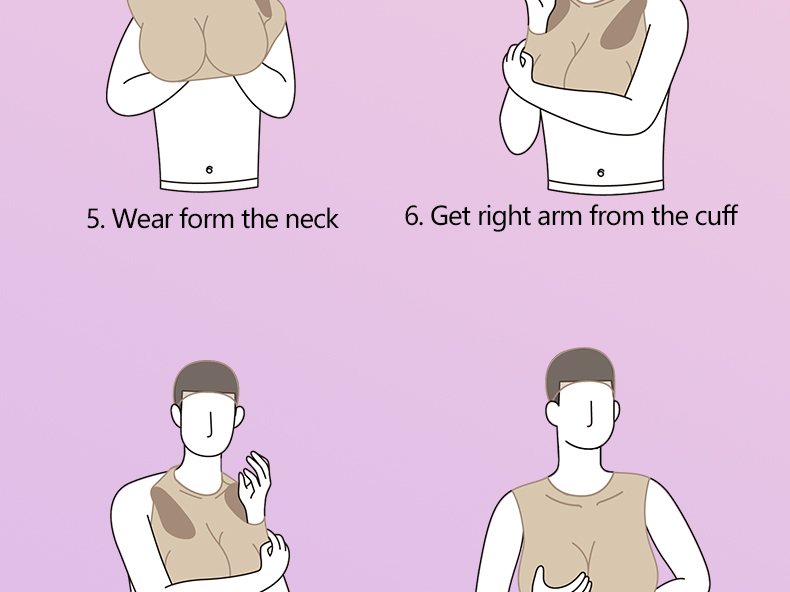 5. Wear form the neck

6. Get right arm from the cuff