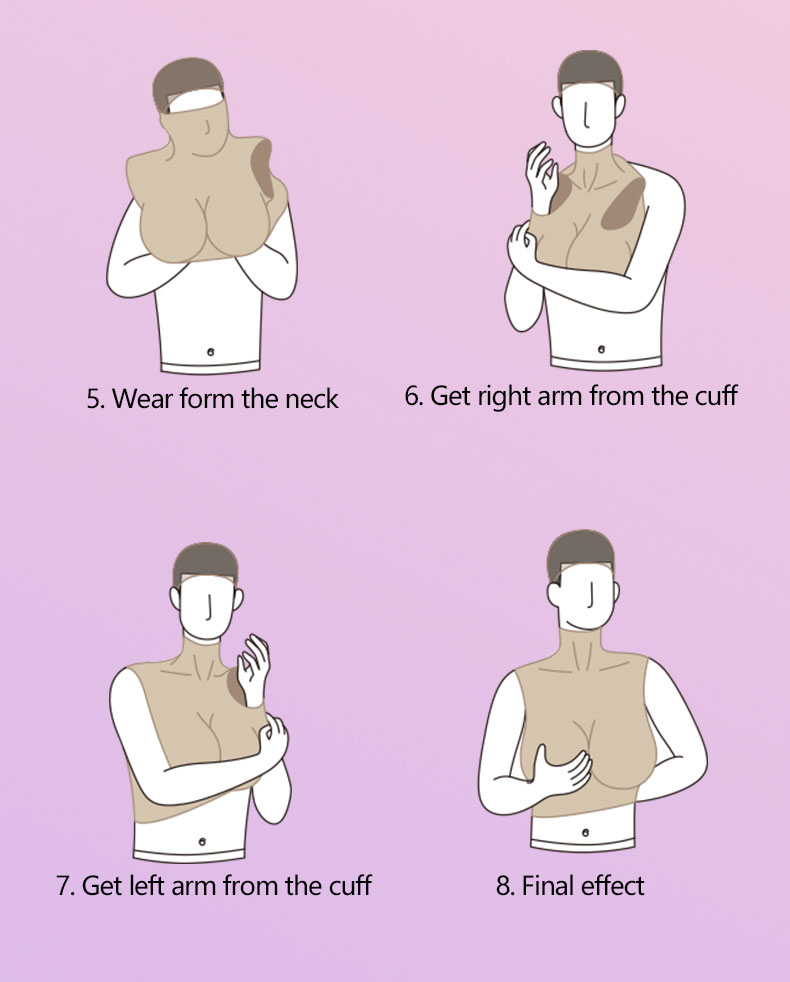 5. Wear form the neck

6. Get right arm from the cuff

7. Get left arm from the cuff

8. Final effect