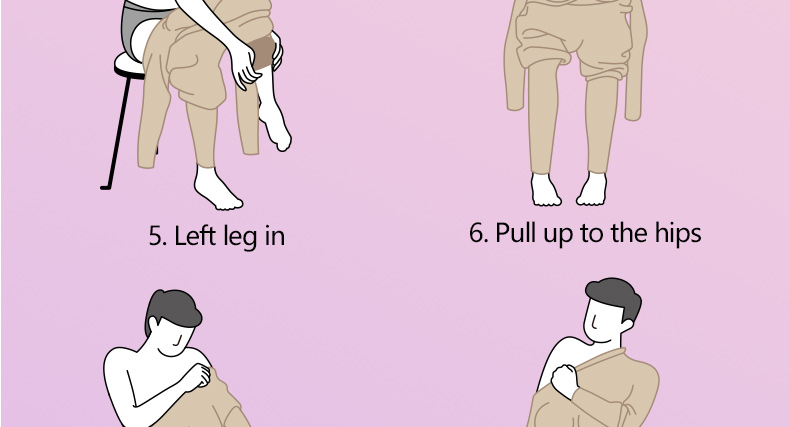 5. Left leg in

6. Pull up to the hips