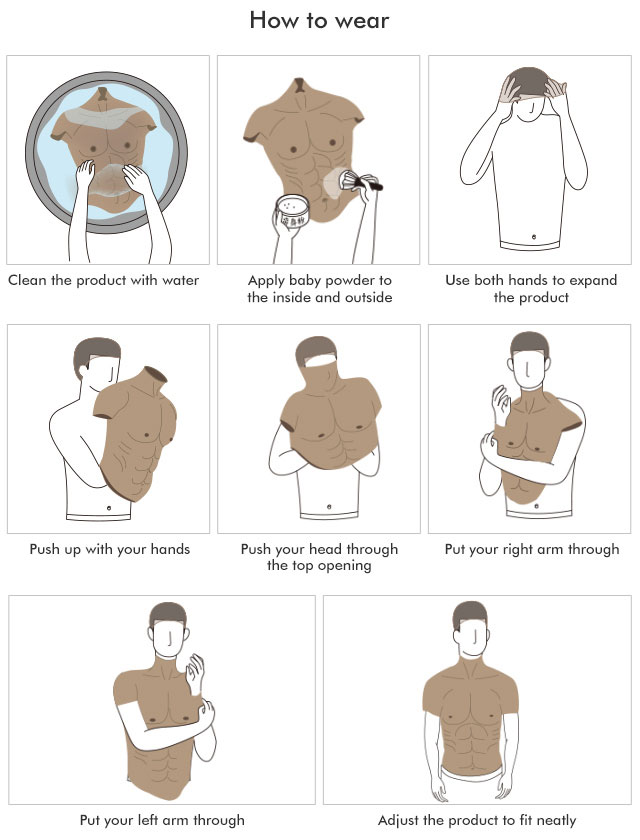 How to wear

Clean the product with water

Apply baby powder to the inside and outside

Use both hands to expand the product

Push up with your hands

Push your head through the top opening

Put your right arm through

Put your left arm through

Adjust the product to fit neatly