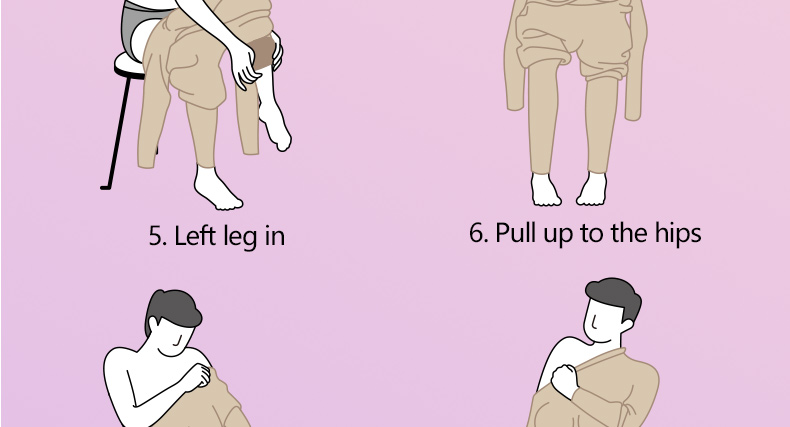 5. Left leg in

6. Pull up to the hips