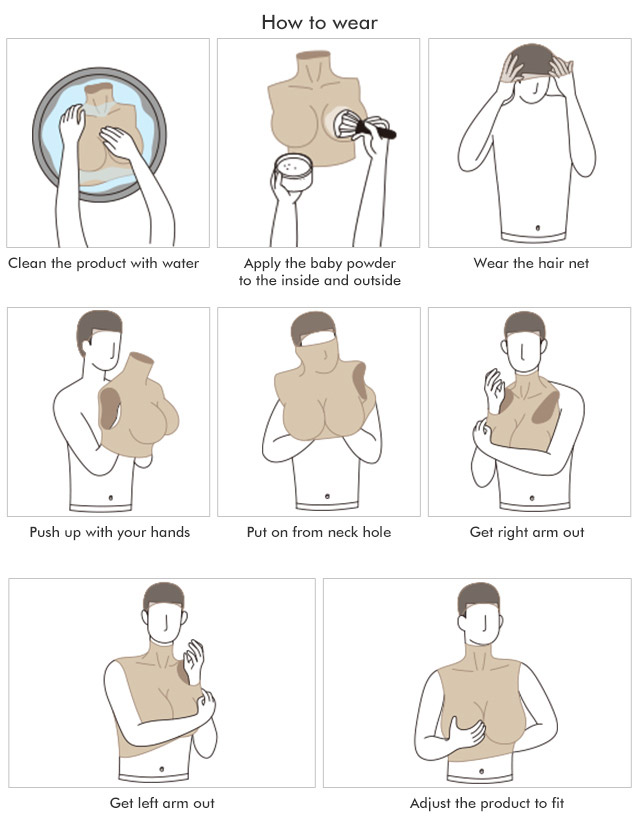 How to wear

Clean the product with water

Apply the baby powder to the inside and outside

Wear the hair net

Push up with your hands

Put on from neck hole

Get right arm out

Get left arm out

Adjust the product to fit