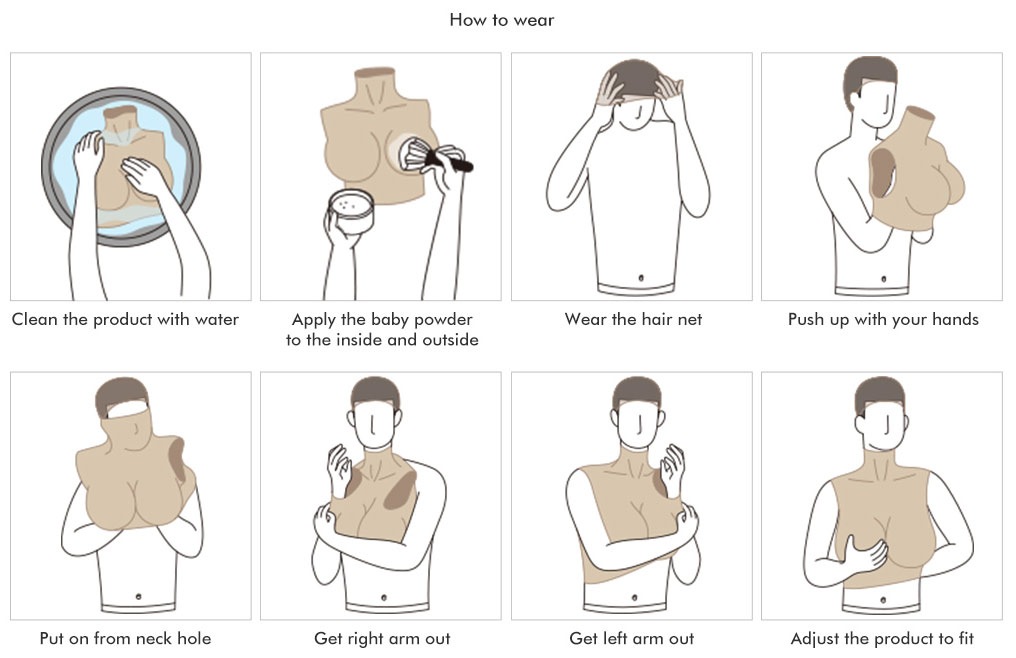 How to wear

Clean the product with water

Apply the baby powder to the inside and outside

Wear the hair net

Push up with your hands

Put on from neck hole

Get right arm out

Get left arm out

Adjust the product to fit