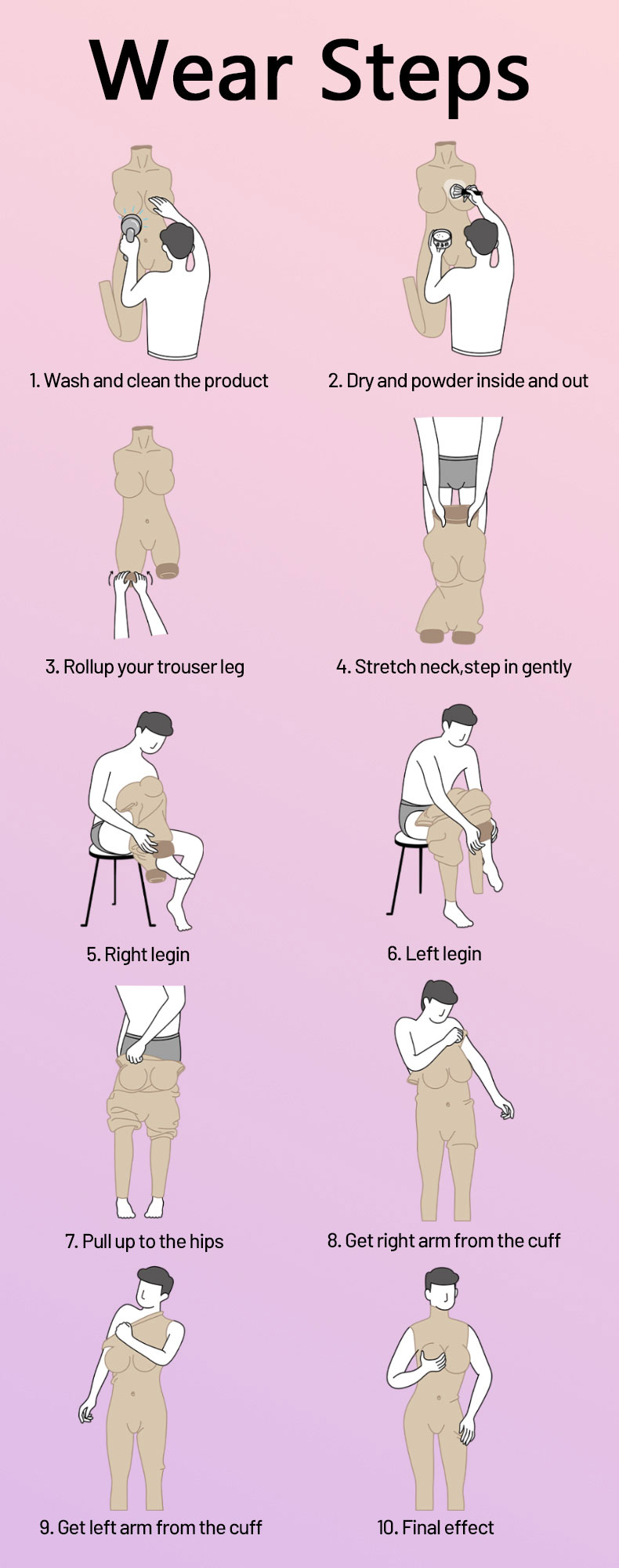 Wear Steps

1. Wash and clean the product

2. Dry and powder inside and out

3. Rollup your trouser leg

4. Stretch neck,step in gently

5. Right legin

6. Left legin

7. Pull up to the hips

8. Get right arm from the cuff

9. Get left arm from the cuff

10. Final effect