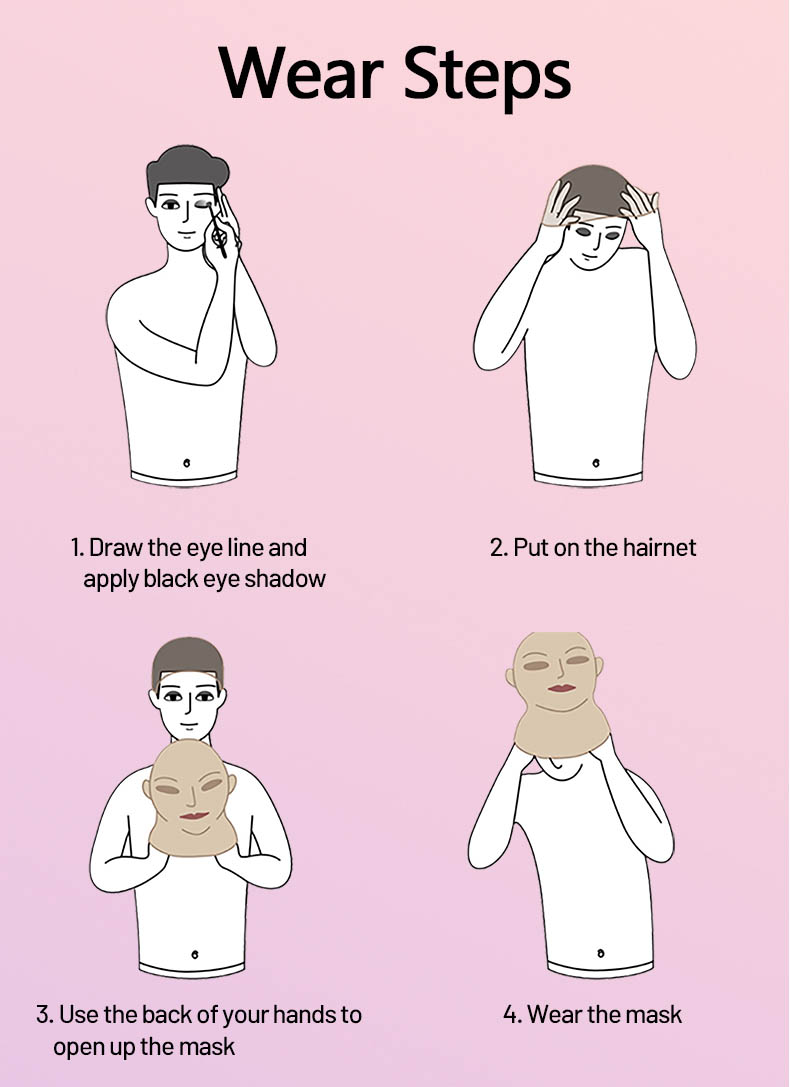 Wear Steps

1. Draw the eye line and apply black eye shadow

2. Put on the hairnet

3. Use the back of your hands to open up the mask

4. Wear the mask