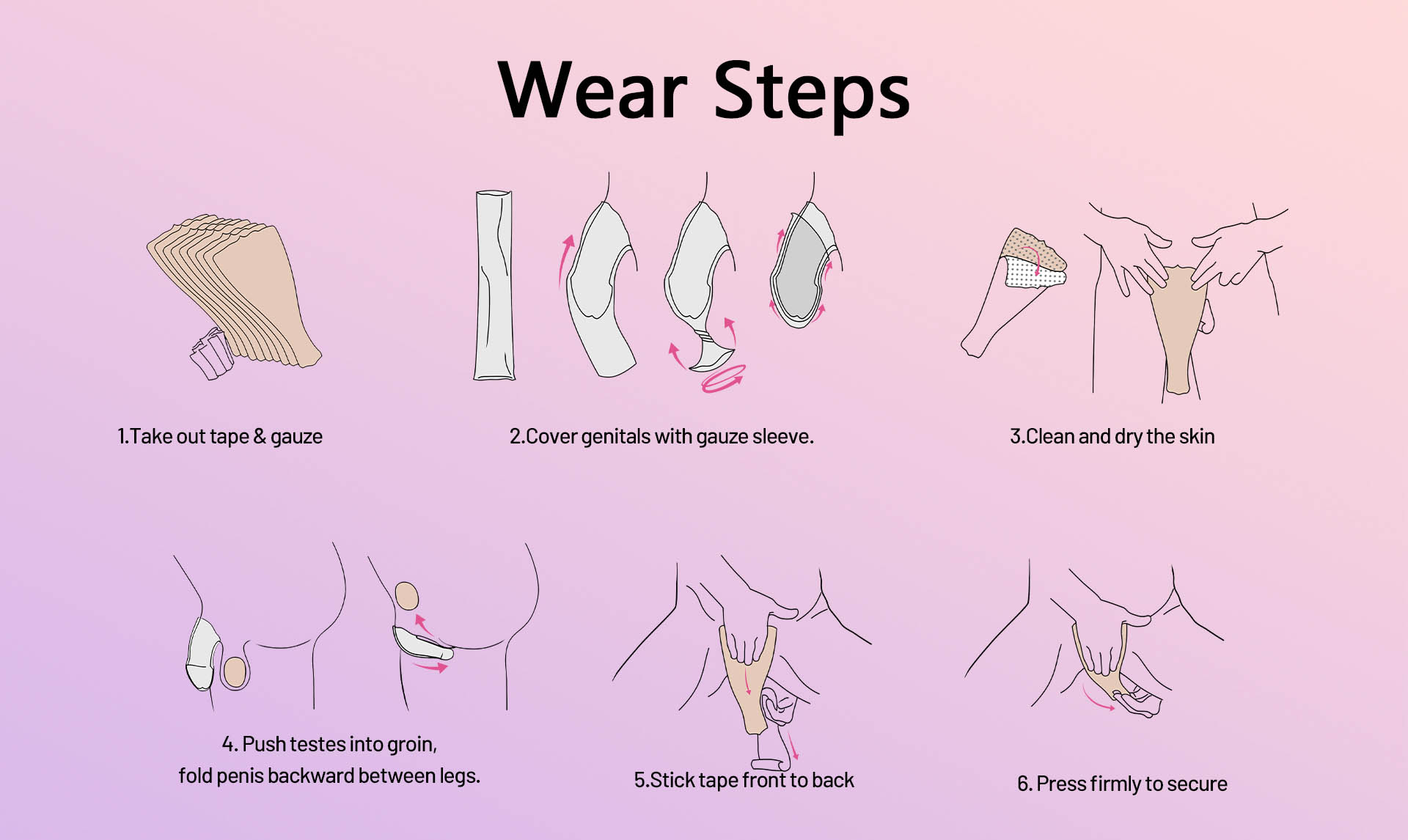 Wear Steps

1.Take out tape & gauze

2.Cover genitals with gauze sleeve.

3.Clean and dry the skin

4. Push testes into groin, fold penis backward between legs.

5.Stick tape front to back

6. Press firmly to secure