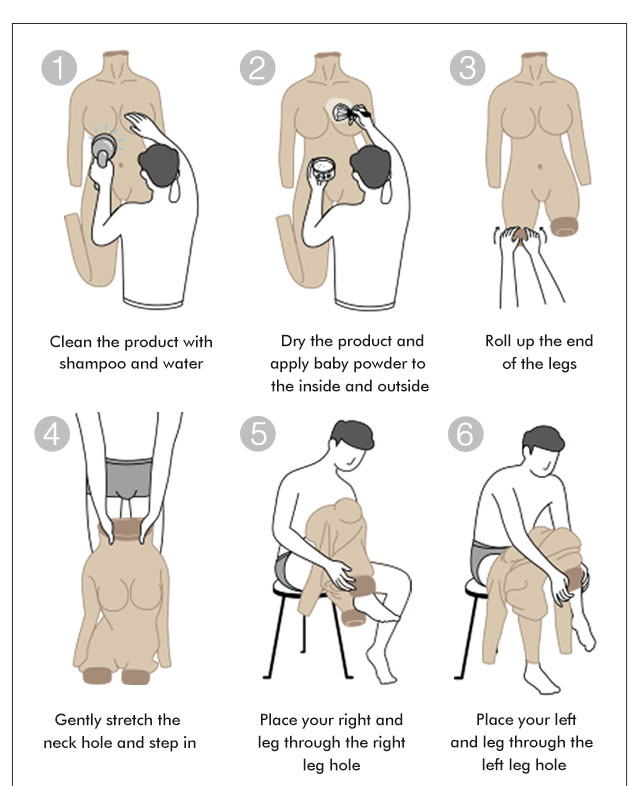 1

Clean the product with shampoo and water

2

Dry the product and apply baby powder to the inside and outside

3

Roll up the end of the legs

4

Gently stretch the neck hole and step in

5

Place your right and leg through the right leg hole

6

Place your left and leg through the left leg hole