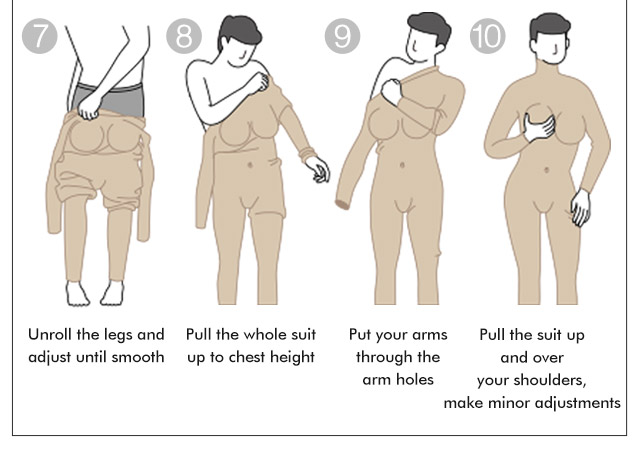 7
Unroll the legs and adjust until smooth

8
Pull the whole suit up to chest height

9
Put your arms through the arm holes

10
Pull the suit up and over your shoulders, make minor adjustments