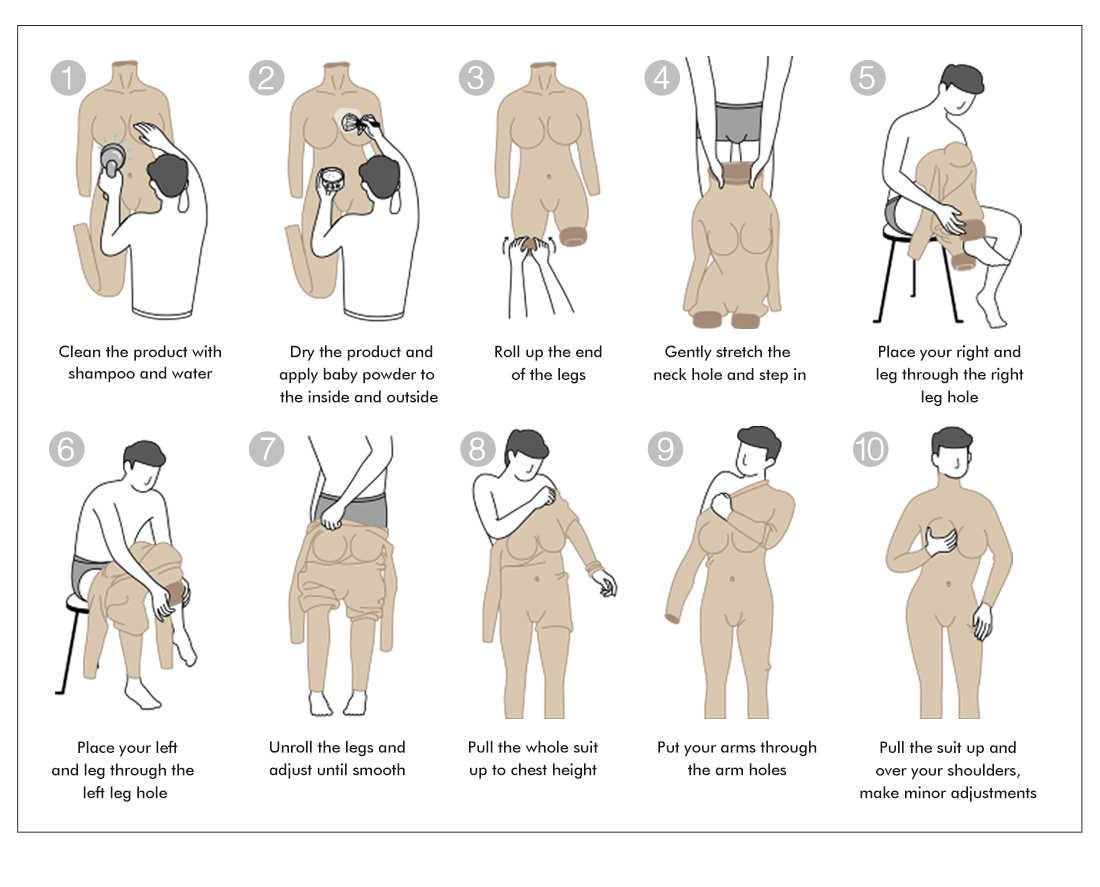 1
Clean the product with shampoo and water

2
Dry the product and apply baby powder to the inside and outside

3
Roll up the end of the legs

4
Gently stretch the neck hole and step in

5
Place your right and leg through the right leg hole

6
Place your left and leg through the left leg hole

7
Unroll the legs and adjust until smooth

8
Pull the whole suit up to chest height

9
Put your arms through the arm holes

10
Pull the suit up and over your shoulders, make minor adjustments