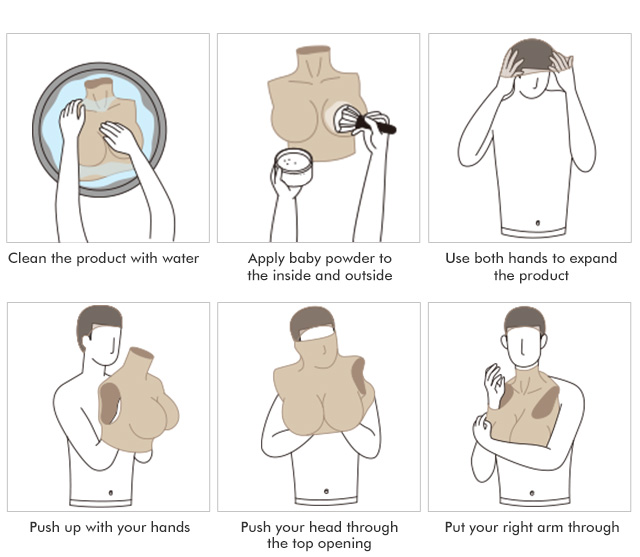 Clean the product with water

Apply baby powder to the inside and outside

Use both hands to expand the product

Push up with your hands

Push your head through the top opening

Put your right arm through